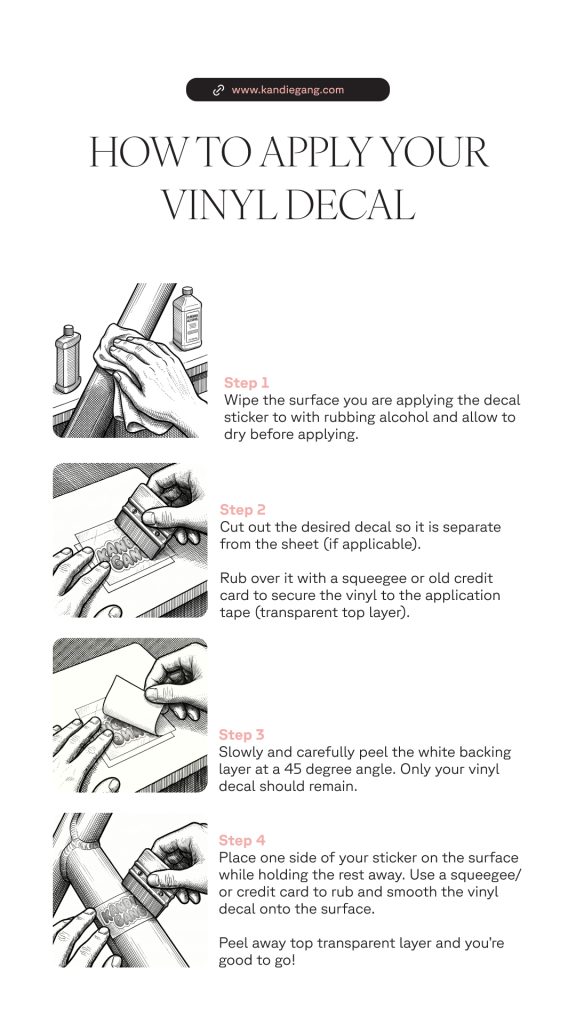 www.kandiegang.com

HOW TO APPLY YOUR VINYL DECAL

Step 1
Wipe the surface you are applying the decal sticker to with rubbing alcohol and allow to dry before applying.

Step 2
Cut out the desired decal so it is separate from the sheet (if applicable).

Rub over it with a squeegee or old credit card to secure the vinyl to the application tape (transparent top layer).

Step 3
Slowly and carefully peel the white backing layer at a 45 degree angle. Only your vinyl decal should remain.

Step 4
Place one side of your sticker on the surface while holding the rest away. Use a squeegee/ or credit card to rub and smooth the vinyl decal onto the surface.

Peel away top transparent layer and you're good to go!